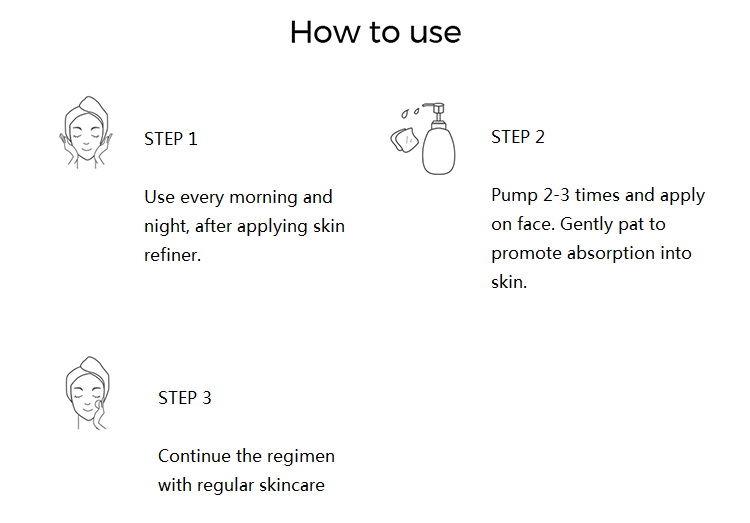 How to use

STEP 1

Use every morning and night, after applying skin refiner.

STEP 2

Pump 2-3 times and apply on face. Gently pat to promote absorption into skin.

STEP 3

Continue the regimen with regular skincare