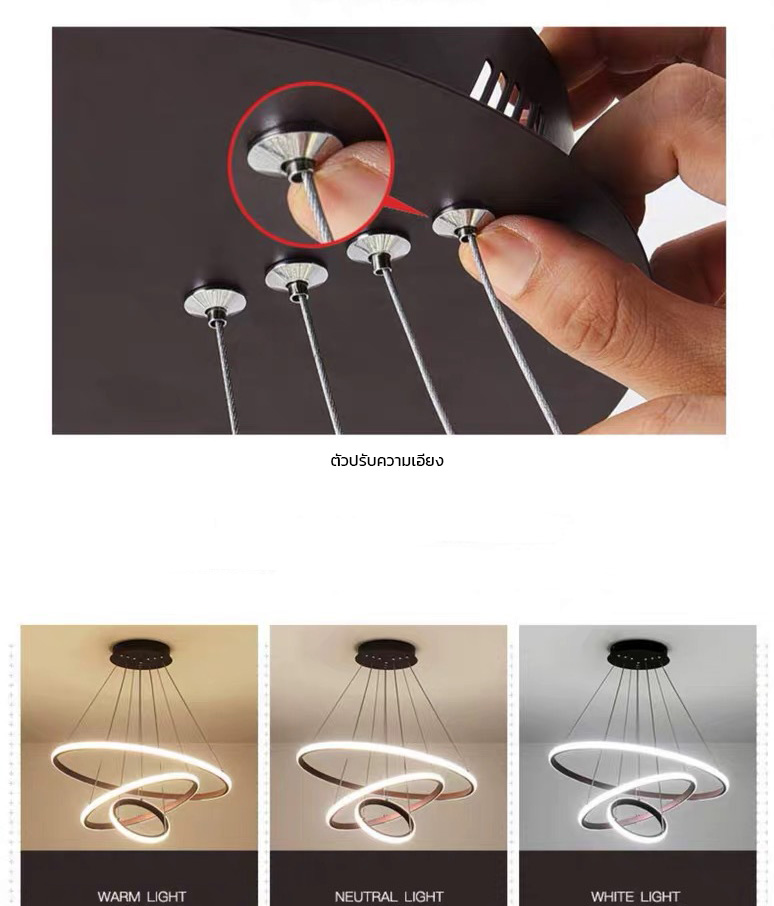 ตัวปรับความเอียง

WARM LIGHT

NEUTRAL LIGHT

WHITE LIGHT