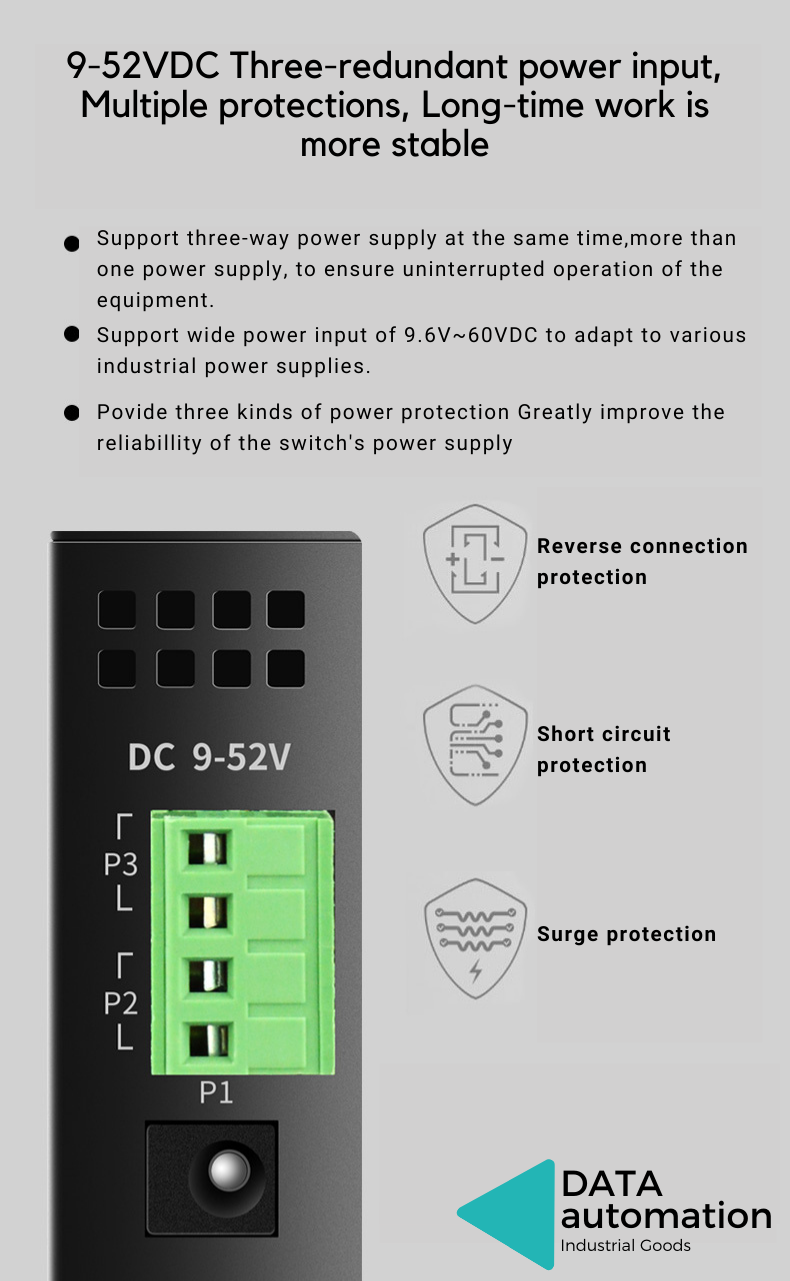 9-52VDC Three-redundant power input, Multiple protections, Long-time work is more stable

● Support three-way power supply at the same time,more than one power supply, to ensure uninterrupted operation of the equipment.

● Support wide power input of 9.6V~60VDC to adapt to various industrial power supplies.

● Povide three kinds of power protection Greatly improve the reliabillity of the switch's power supply

DC 9-52V

P3

P2

P1

Reverse connection protection

Short circuit protection

Surge protection

DATA automation
Industrial Goods