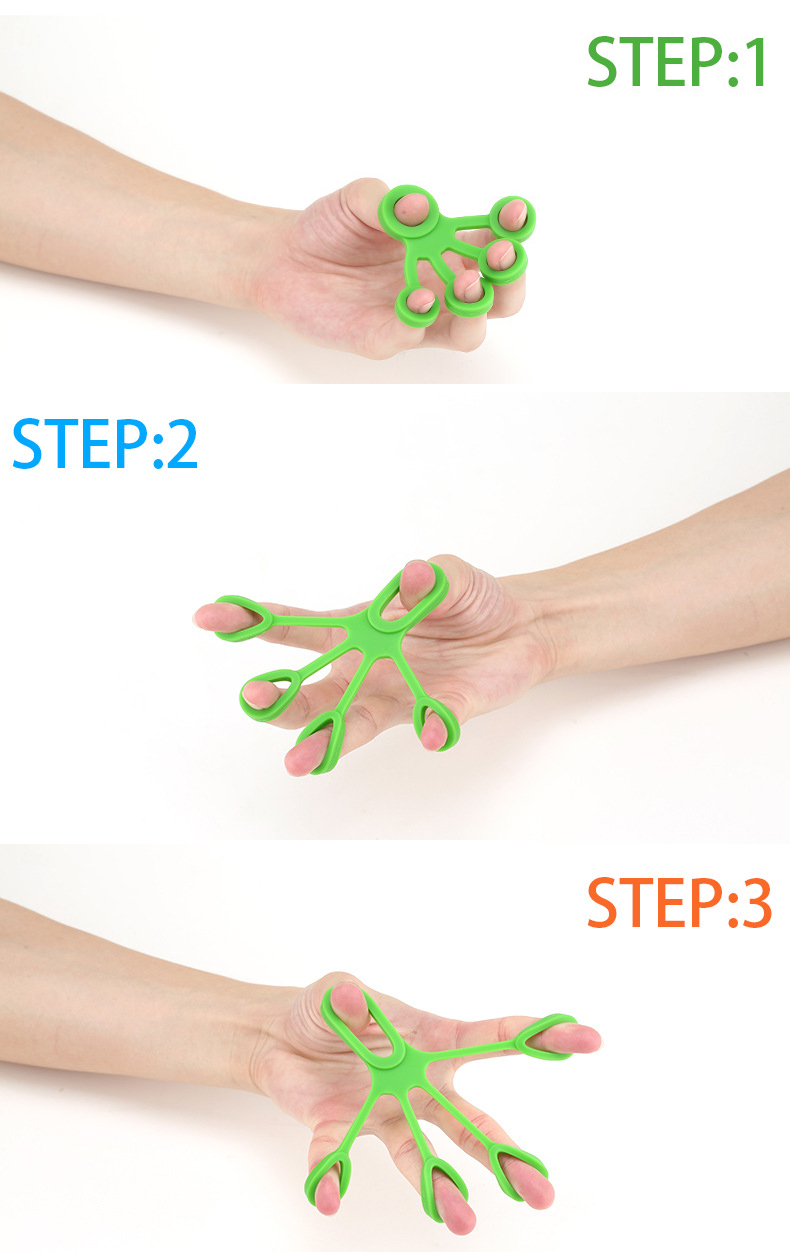 STEP:1

STEP:2

STEP:3