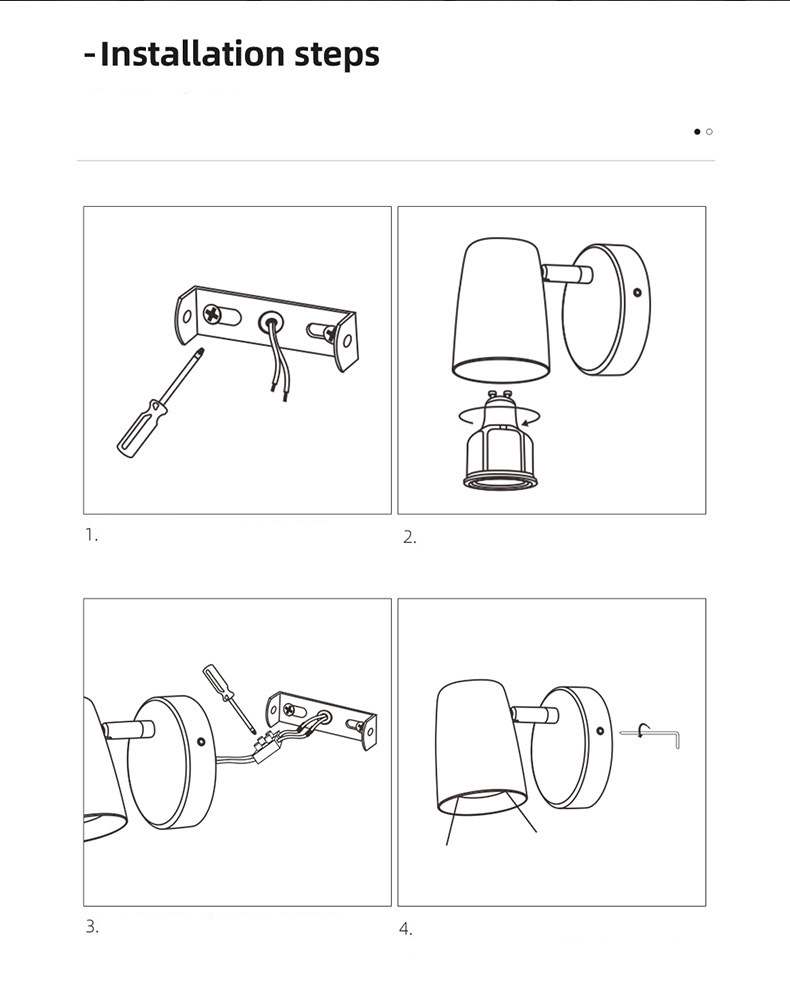 -Installation steps

1.

2.

3.

4.