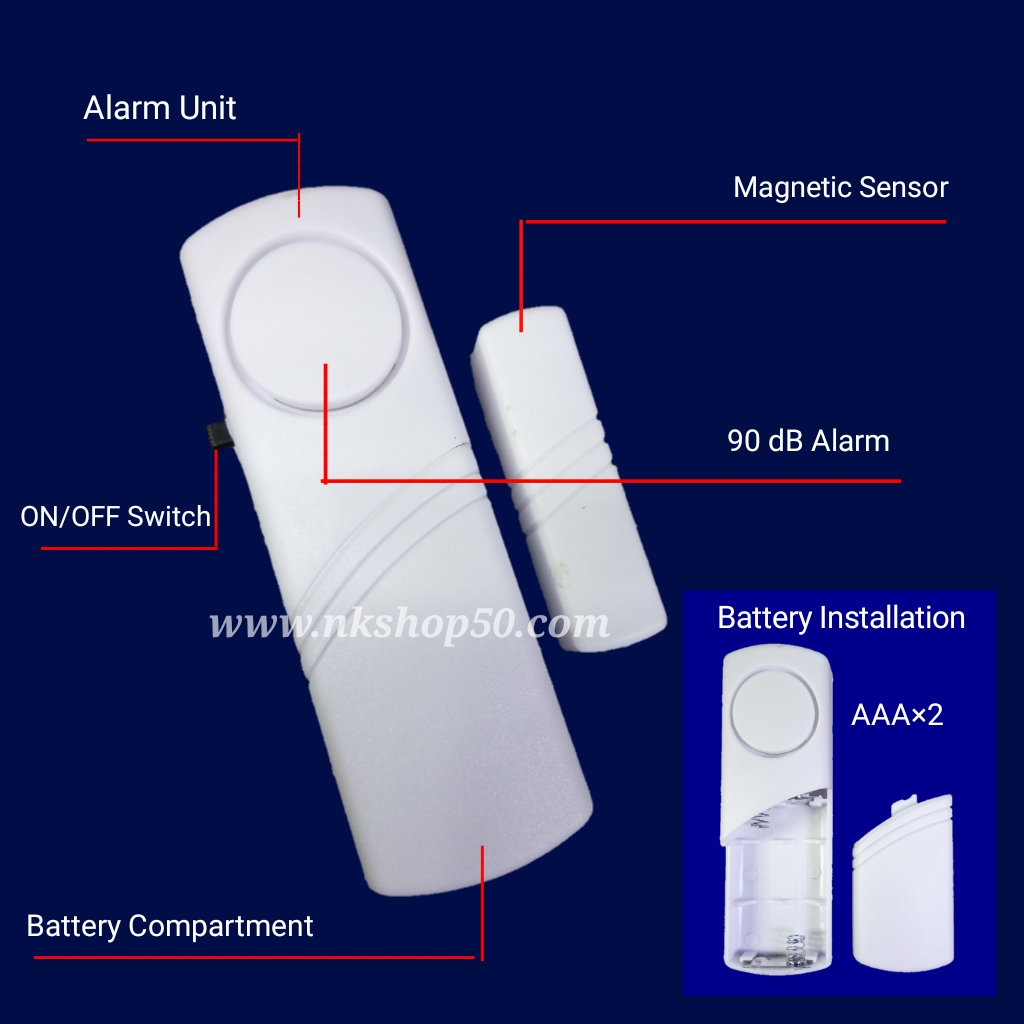 Alarm Unit

Magnetic Sensor

90 dB Alarm

ON/OFF Switch

www.nkshop50.com

Battery Installation

AAA×2

Battery Compartment