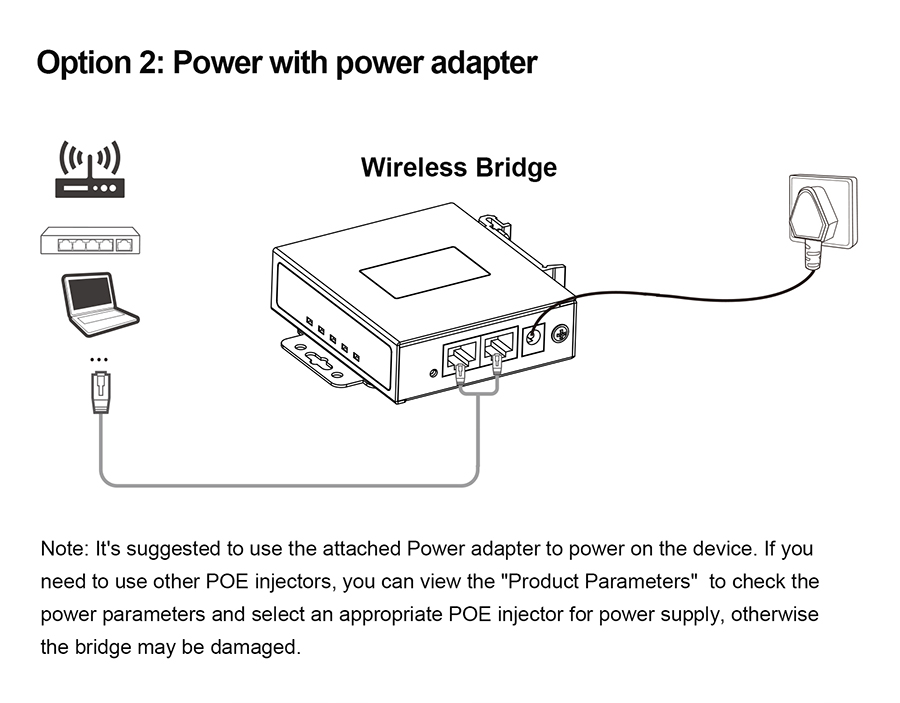 Option 2: Power with power adapter

Wireless Bridge

...

Note: It's suggested to use the attached Power adapter to power on the device. If you need to use other POE injectors, you can view the "Product Parameters"  to check the power parameters and select an appropriate POE injector for power supply, otherwise the bridge may be damaged.