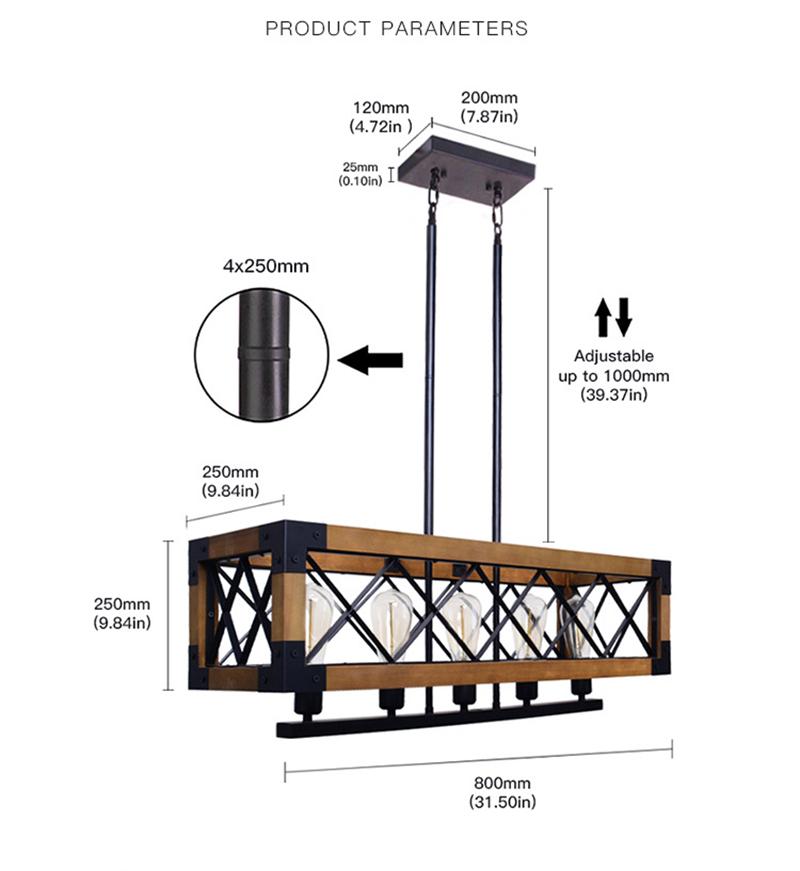 PRODUCT PARAMETERS

120mm
(4.72in )

200mm
(7.87in)

25mm
(0.10in)

4x250mm

Adjustable
up to 1000mm
(39.37in)

250mm
(9.84in)

250mm
(9.84in)

800mm
(31.50in)