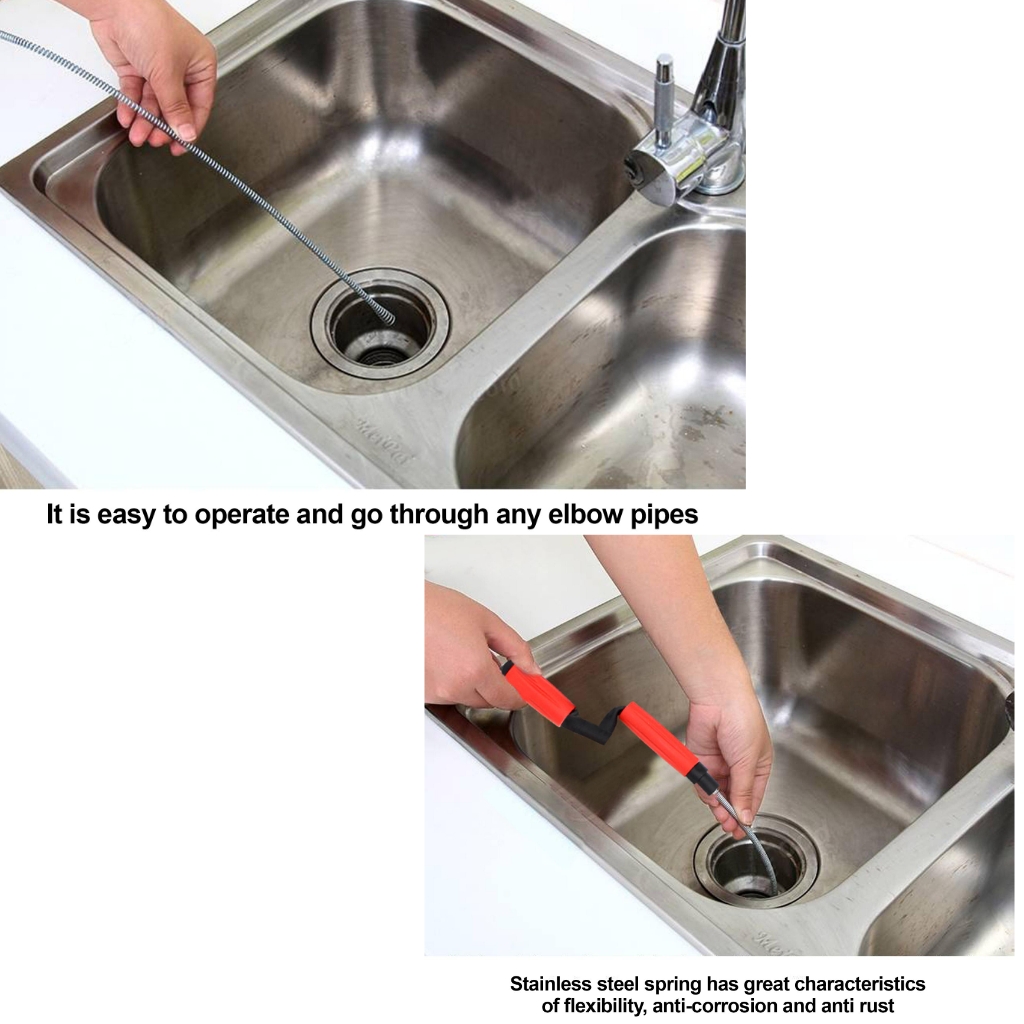 It is easy to operate and go through any elbow pipes

Stainless steel spring has great characteristics of flexibility, anti-corrosion and anti rust